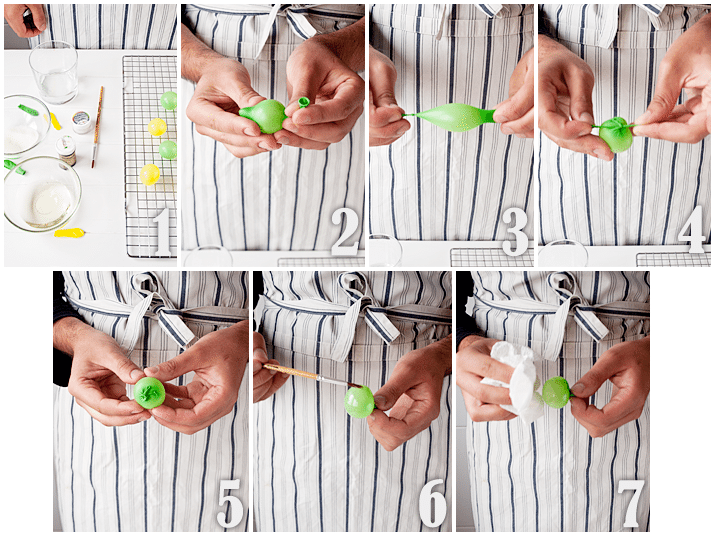 1
2
3
4
5
6
7