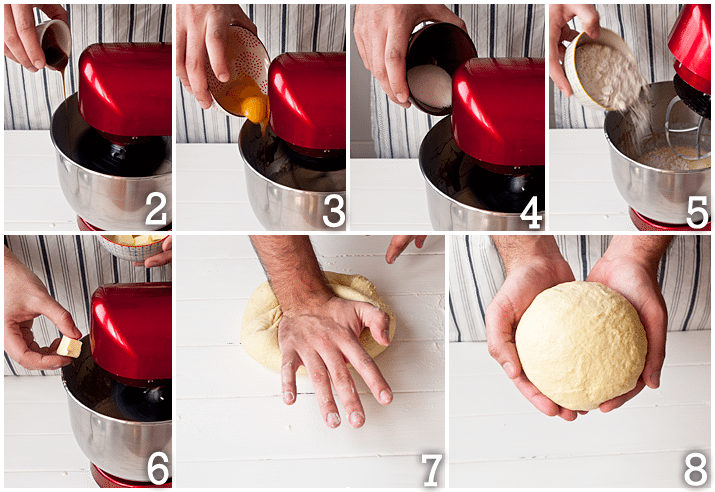 2

3

4

5

6

7

8