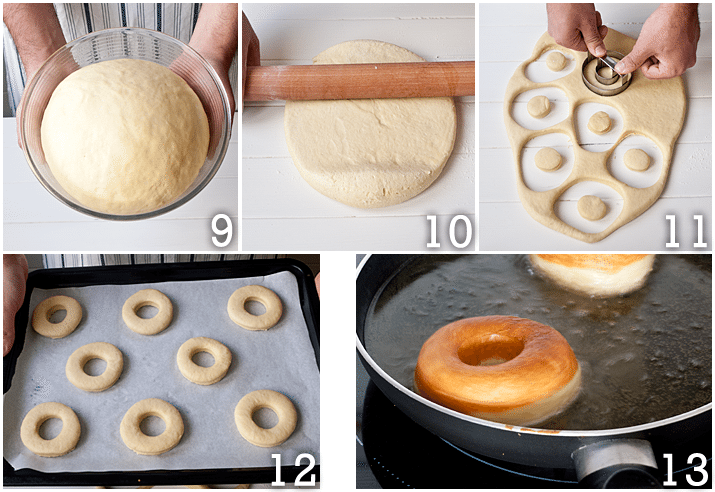 9

10

11

12

13