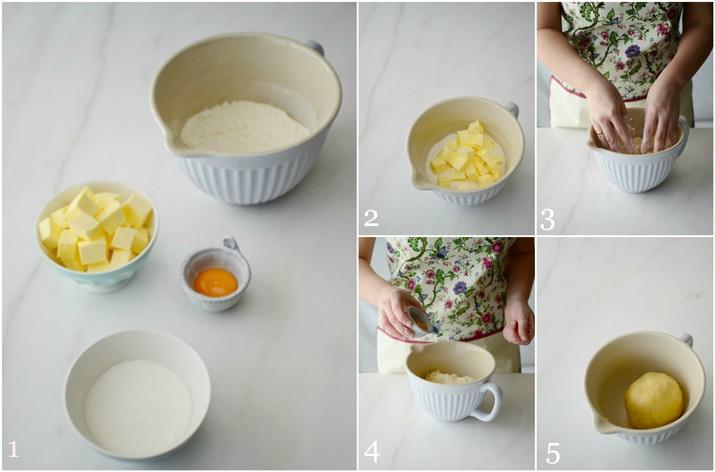 1
2
3
4
5